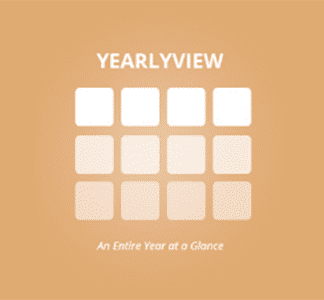 YEARLYVIEW

An Entire Year at a Glance